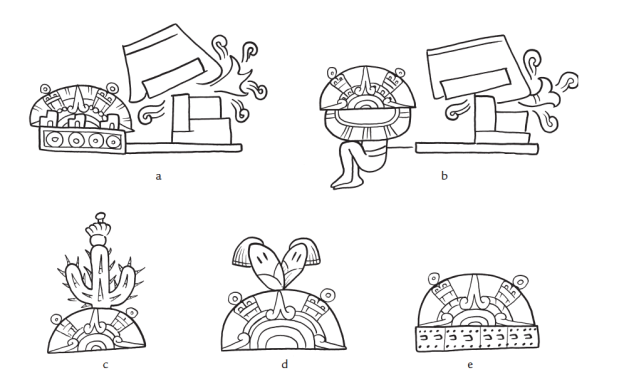 a

b

c

d

e